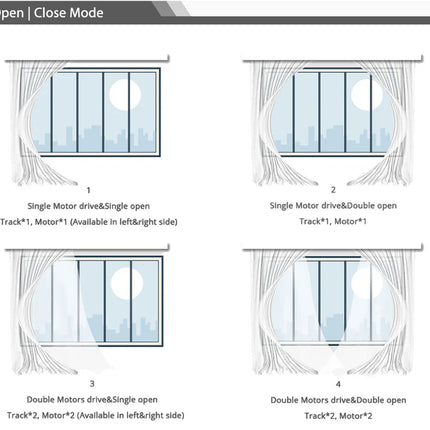 pen | Close Mode

1

Single Motor drive&Single open

Track*1, Motor*1 (Available in left&right side)

2

Single Motor drive&Double open

Track*1, Motor*1

3

Double Motors drive&Single open

Track*2, Motor*2 (Available in left&right side)

4

Double Motors drive&Double open

Track*2, Motor*2